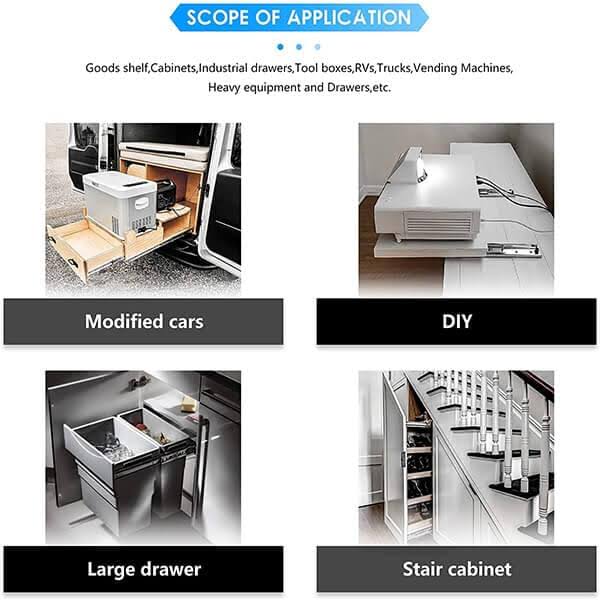 SCOPE OF APPLICATION

Goods shelf,Cabinets,Industrial drawers,Tool boxes,RVs,Trucks,Vending Machines, Heavy equipment and Drawers,etc.

Modified cars

DIY

Large drawer

Stair cabinet