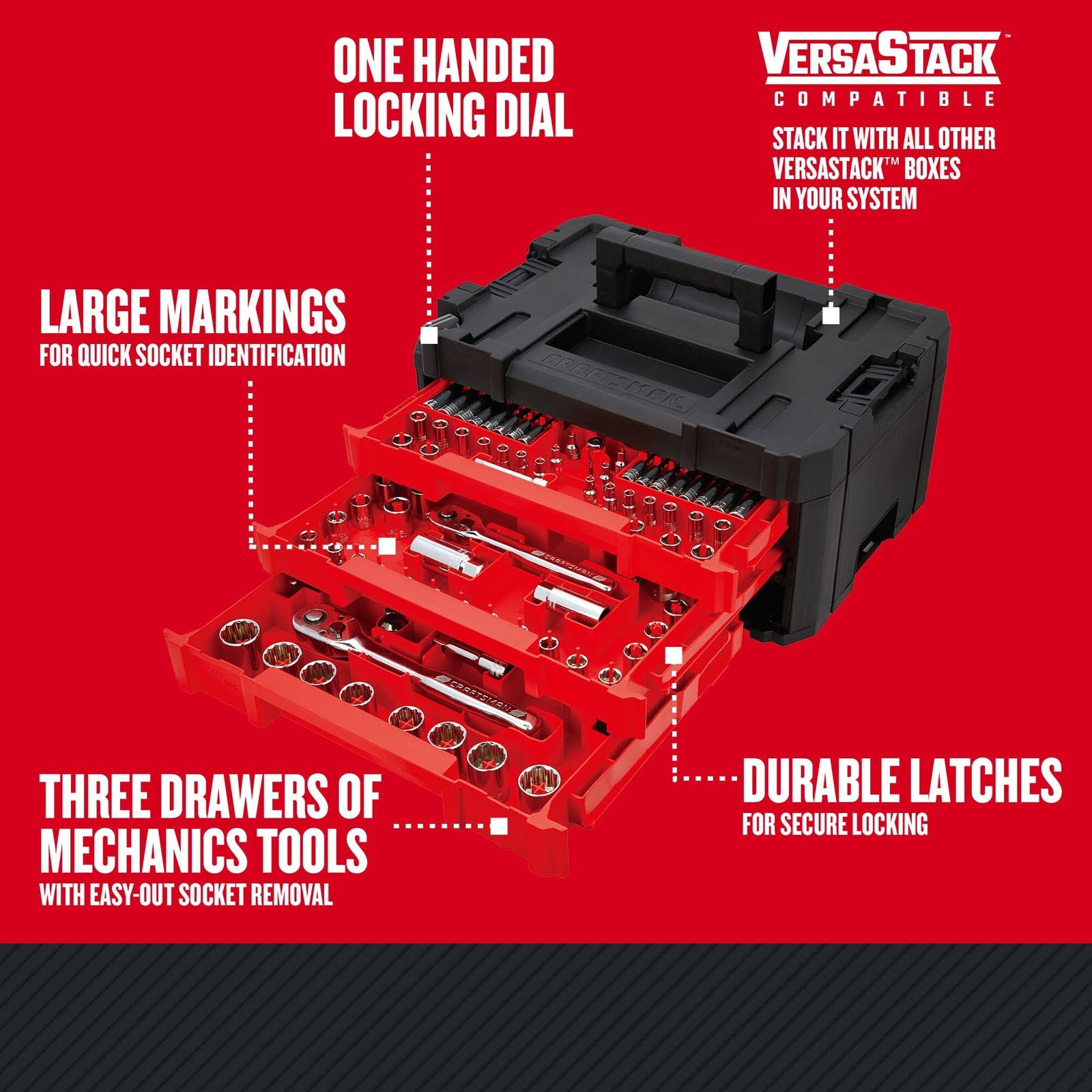 ONE HANDED LOCKING DIAL

VERSASTACK™
COMPATIBLE

STACK IT WITH ALL OTHER VERSASTACK™ BOXES IN YOUR SYSTEM

LARGE MARKINGS
FOR QUICK SOCKET IDENTIFICATION

CRAFTSMAN

CRAFTSMAN

CRAFTSMAN

DURABLE LATCHES
FOR SECURE LOCKING

THREE DRAWERS OF MECHANICS TOOLS
WITH EASY-OUT SOCKET REMOVAL