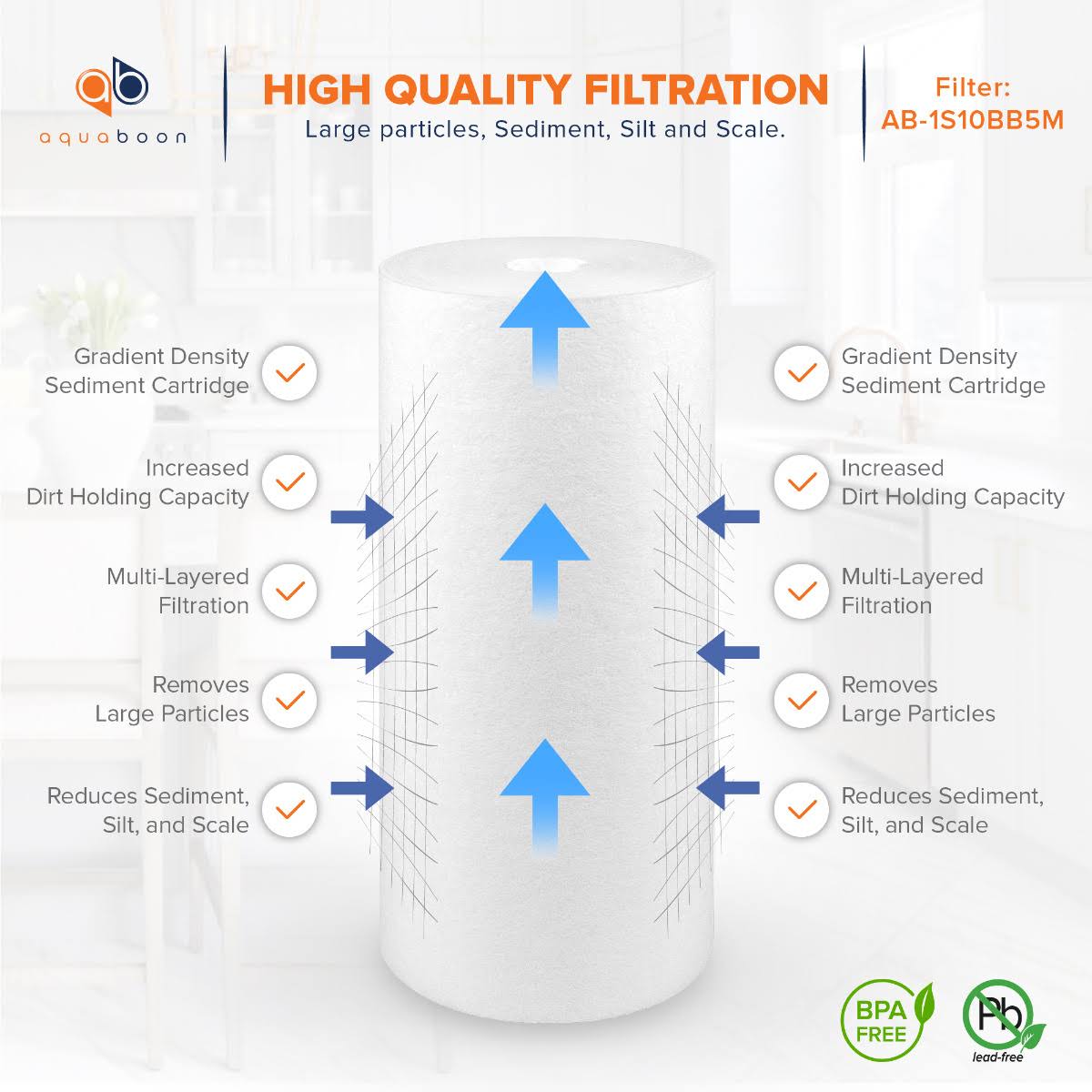 ab
aquaboon

HIGH QUALITY FILTRATION
Large particles, Sediment, Silt and Scale.

Filter:
AB-1S10BB5M

Gradient Density Sediment Cartridge

Increased Dirt Holding Capacity

Multi-Layered Filtration

Removes Large Particles

Reduces Sediment, Silt, and Scale

Gradient Density Sediment Cartridge

Increased Dirt Holding Capacity

Multi-Layered Filtration

Removes Large Particles

Reduces Sediment, Silt, and Scale

BPA FREE

Pb
lead-free