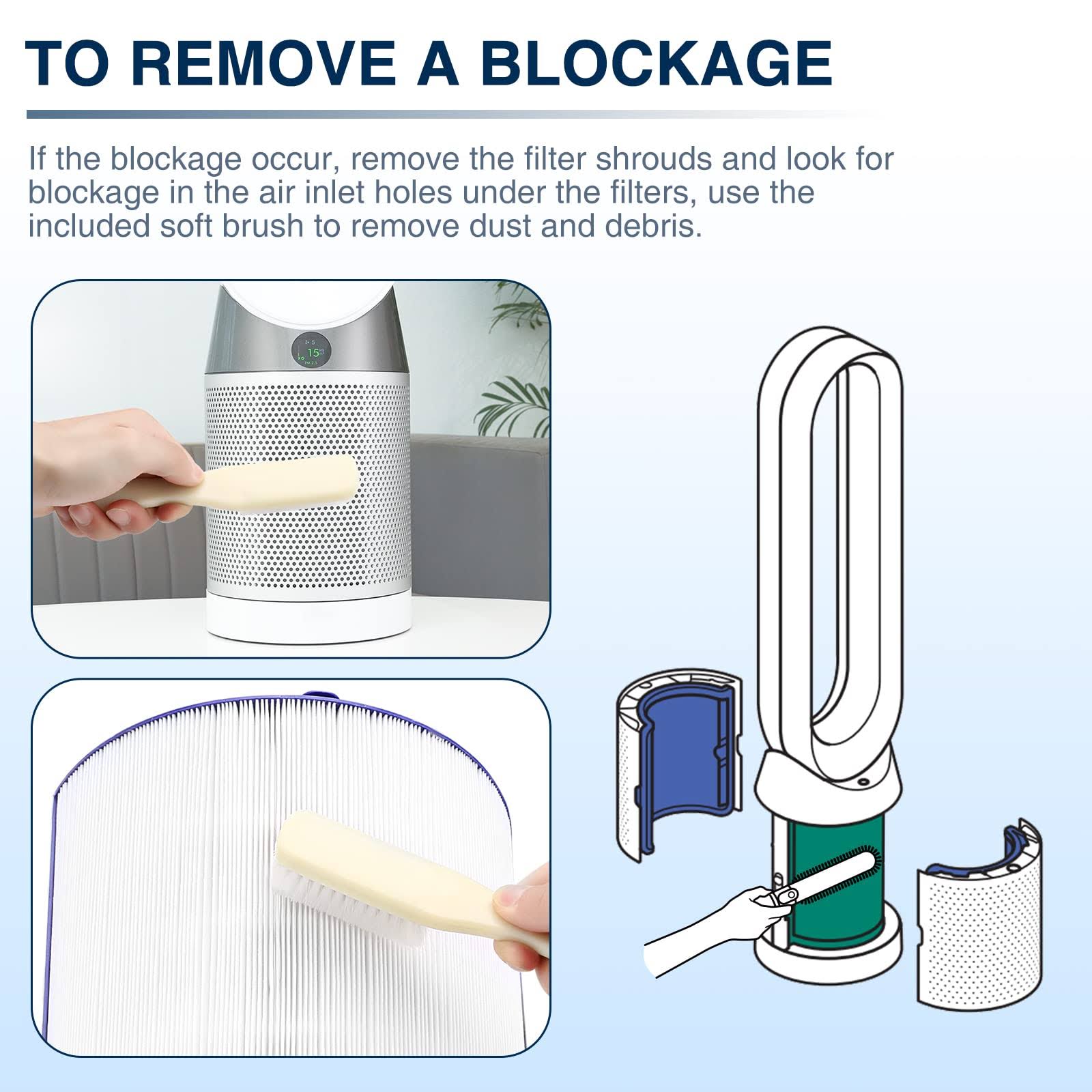 TO REMOVE A BLOCKAGE

If the blockage occur, remove the filter shrouds and look for blockage in the air inlet holes under the filters, use the included soft brush to remove dust and debris.

15
PM 2.5