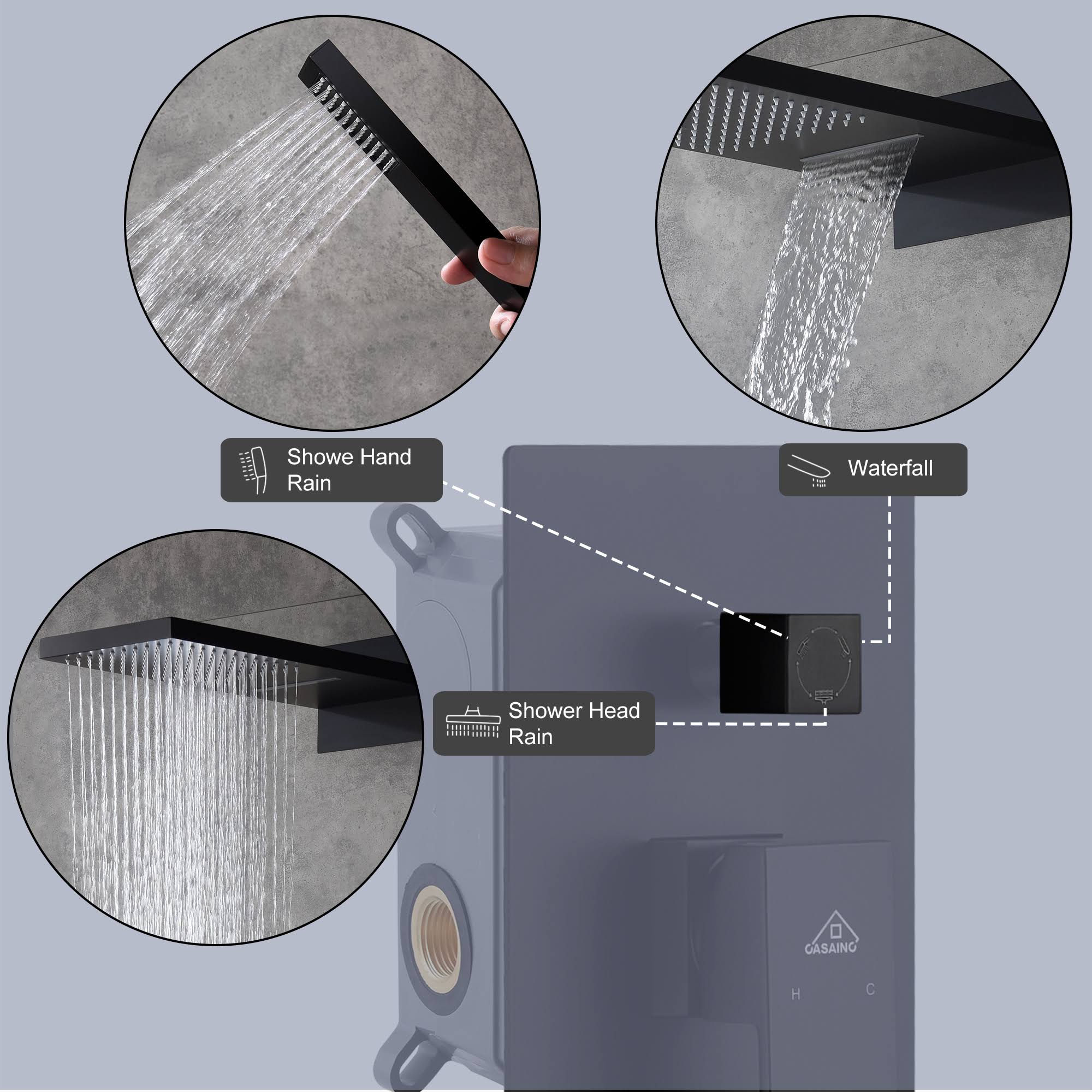 Showe Hand Rain

Waterfall

Shower Head Rain

CASAINC

H

C