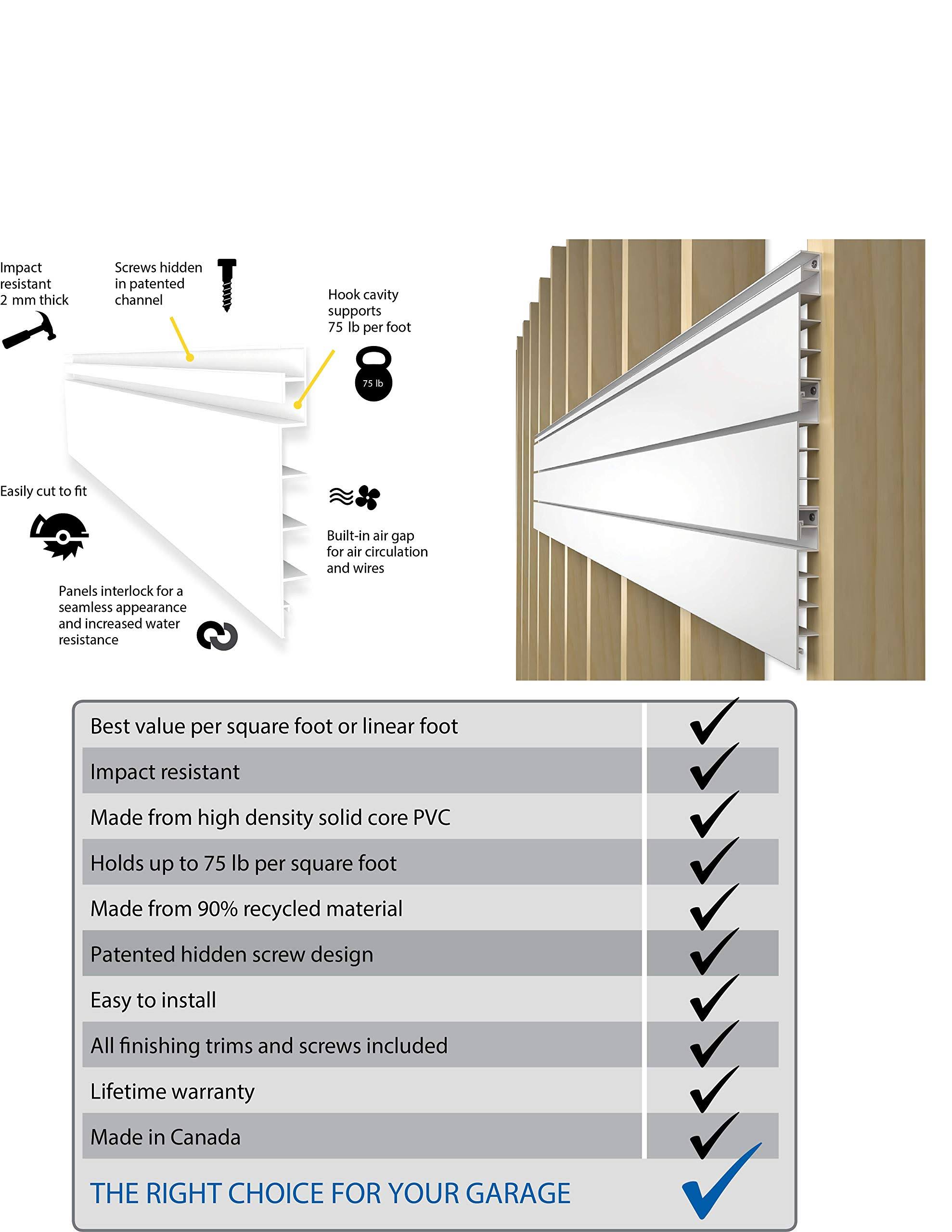 Impact resistant 2 mm thick

Screws hidden in patented channel

Hook cavity supports 75 lb per foot

75 lb

Easily cut to fit

Built-in air gap for air circulation and wires

Panels interlock for a seamless appearance and increased water resistance

| | |
|---|---|
| Best value per square foot or linear foot | ✓ |
| Impact resistant | ✓ |
| Made from high density solid core PVC | ✓ |
| Holds up to 75 lb per square foot | ✓ |
| Made from 90% recycled material | ✓ |
| Patented hidden screw design | ✓ |
| Easy to install | ✓ |
| All finishing trims and screws included | ✓ |
| Lifetime warranty | ✓ |
| Made in Canada | ✓ |
| THE RIGHT CHOICE FOR YOUR GARAGE | ✓ |