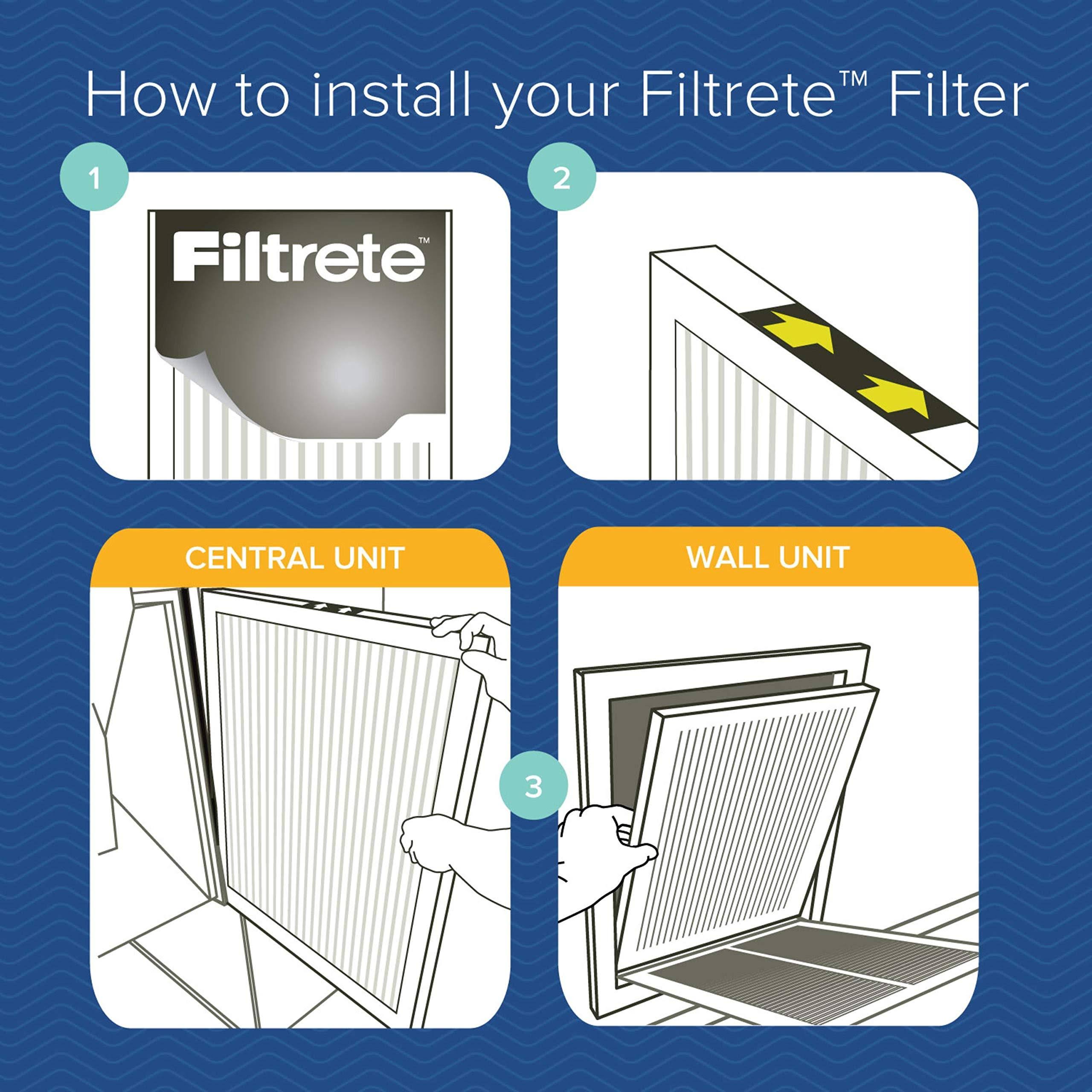 How to install your Filtrete™ Filter

1

Filtrete™

2

CENTRAL UNIT

WALL UNIT

3