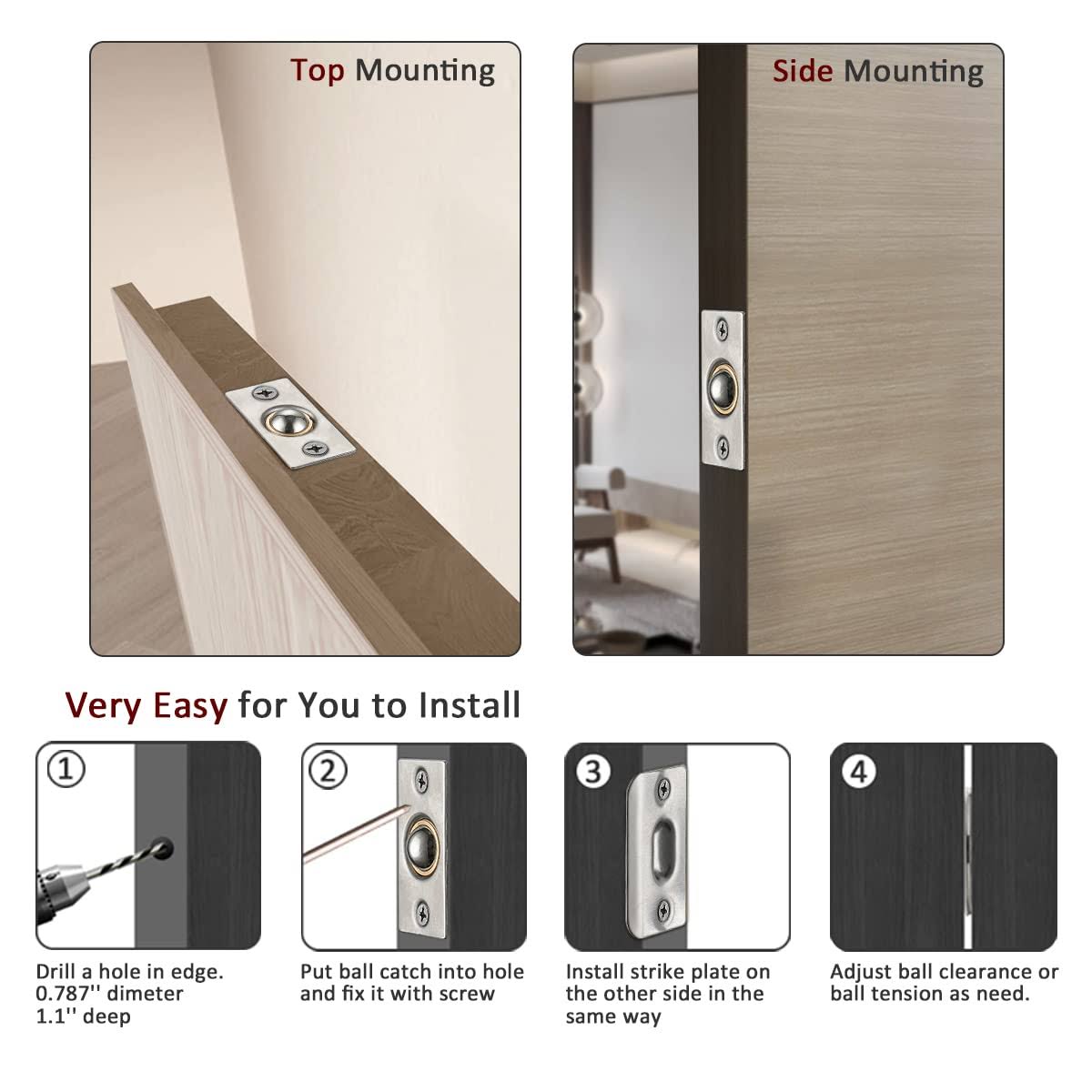 Top Mounting

Side Mounting

Very Easy for You to Install

①

Drill a hole in edge. 0.787'' dimeter 1.1'' deep

②

Put ball catch into hole and fix it with screw

③

Install strike plate on the other side in the same way

④

Adjust ball clearance or ball tension as need.