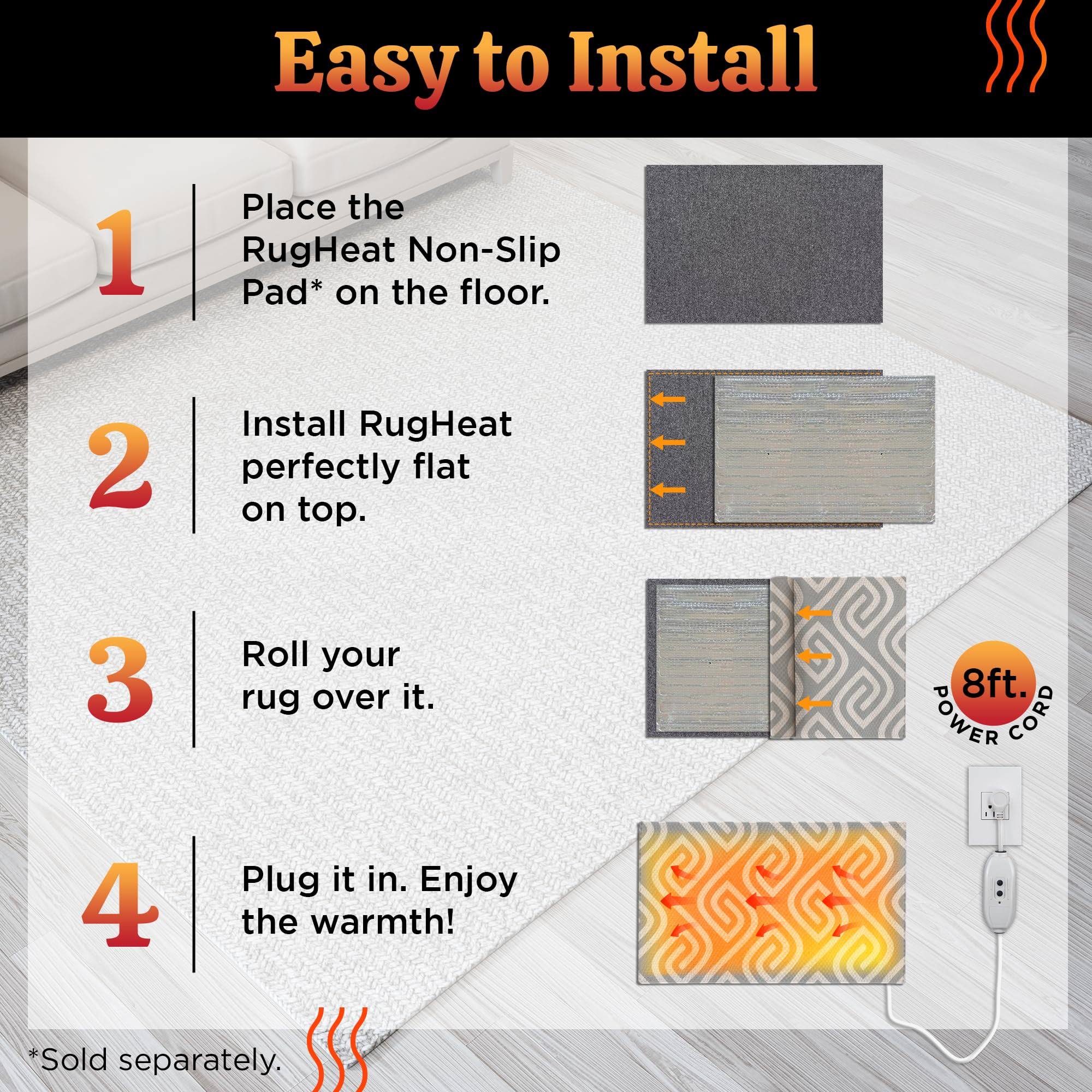 Easy to Install

1 Place the RugHeat Non-Slip Pad* on the floor.

2 Install RugHeat perfectly flat on top.

3 Roll your rug over it.

8ft. POWER CORD

4 Plug it in. Enjoy the warmth!

*Sold separately.