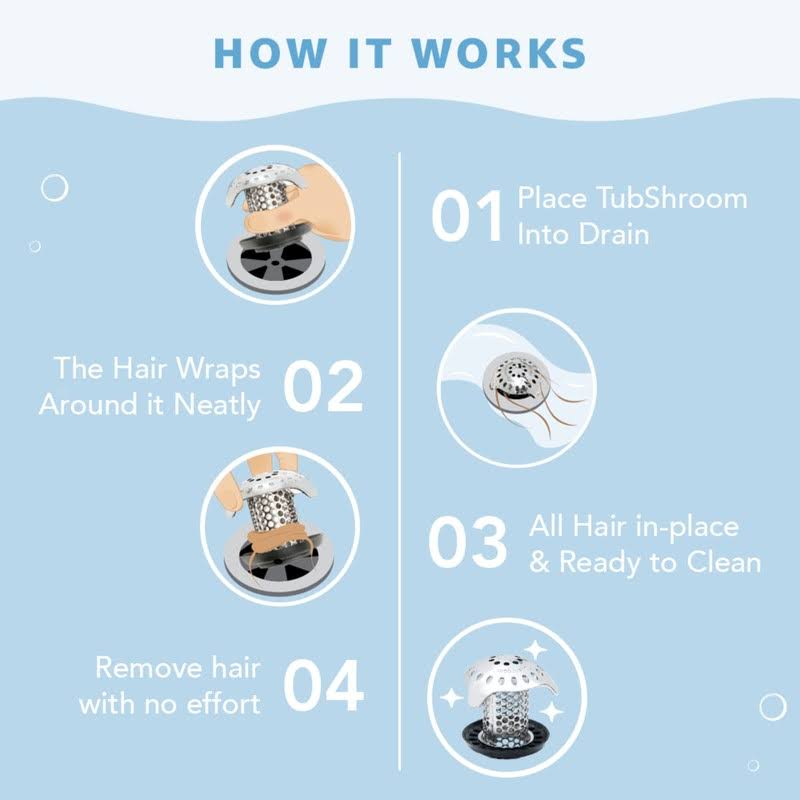 HOW IT WORKS

01 Place TubShroom Into Drain

The Hair Wraps Around it Neatly 02

03 All Hair in-place & Ready to Clean

Remove hair with no effort 04