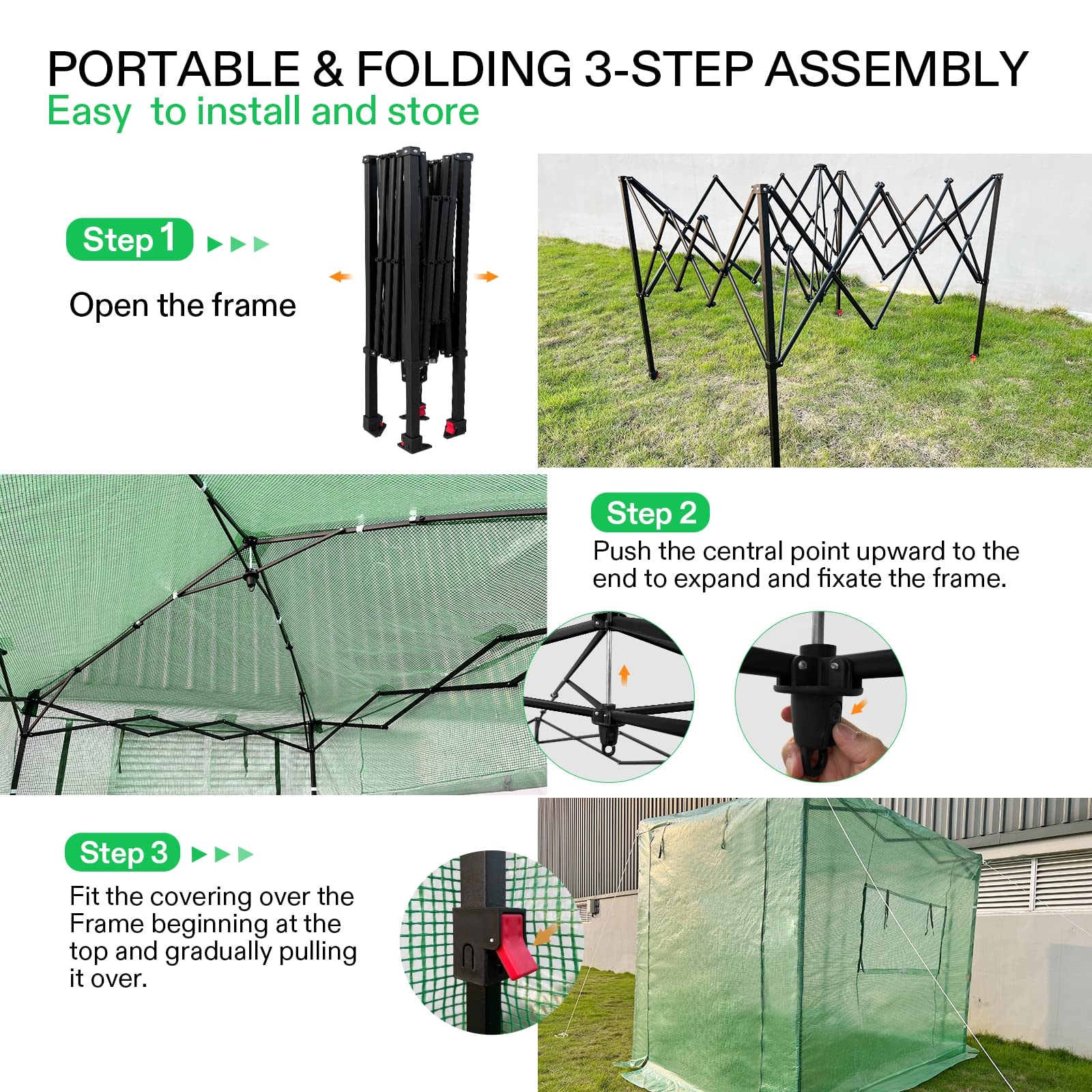 PORTABLE & FOLDING 3-STEP ASSEMBLY
Easy to install and store

Step 1

Open the frame

Step 2

Push the central point upward to the end to expand and fixate the frame.

Step 3

Fit the covering over the Frame beginning at the top and gradually pulling it over.