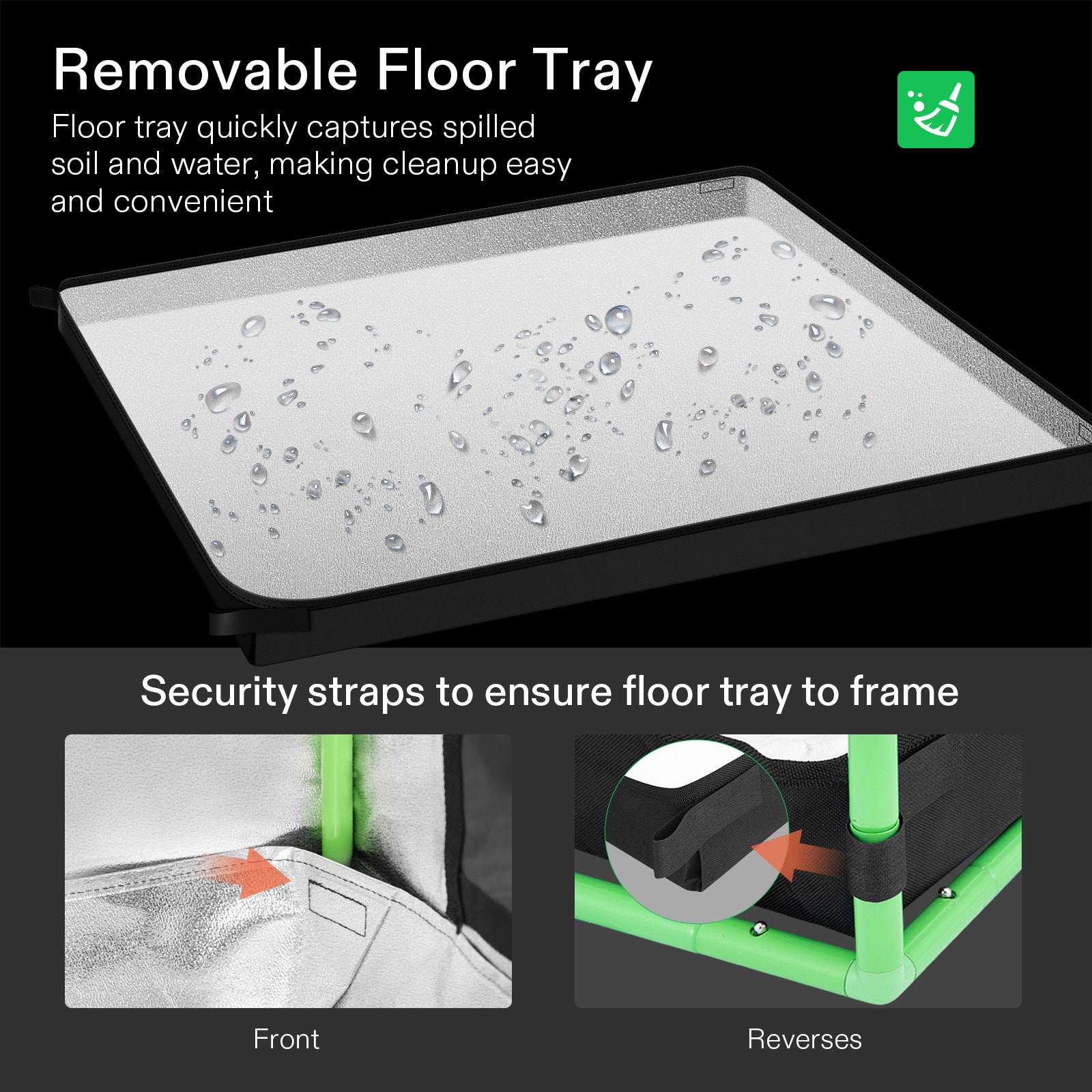 Removable Floor Tray

Floor tray quickly captures spilled soil and water, making cleanup easy and convenient

Security straps to ensure floor tray to frame

Front

Reverses