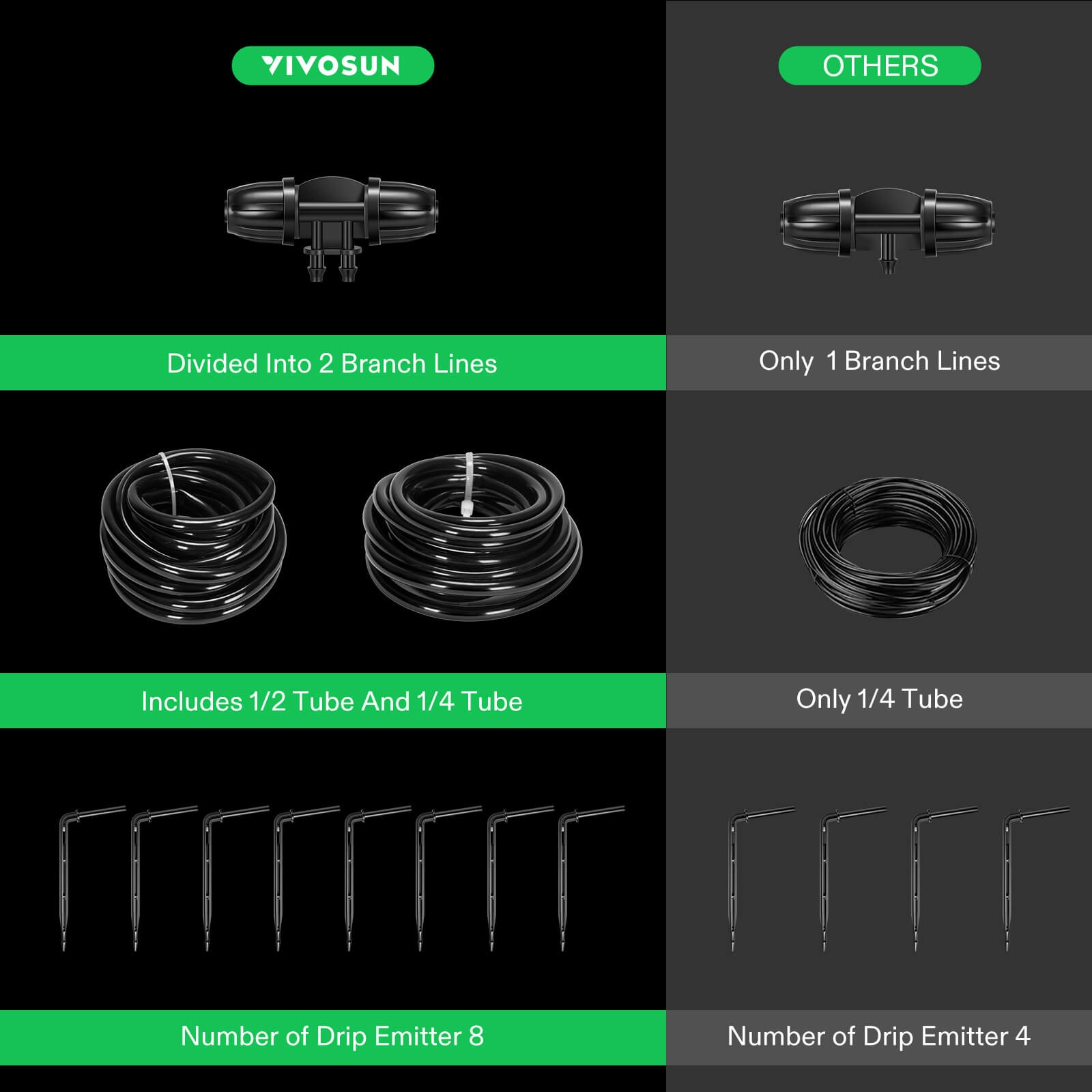 VIVOSUN

Divided Into 2 Branch Lines

Includes 1/2 Tube And 1/4 Tube

Number of Drip Emitter 8

OTHERS

Only 1 Branch Lines

Only 1/4 Tube

Number of Drip Emitter 4